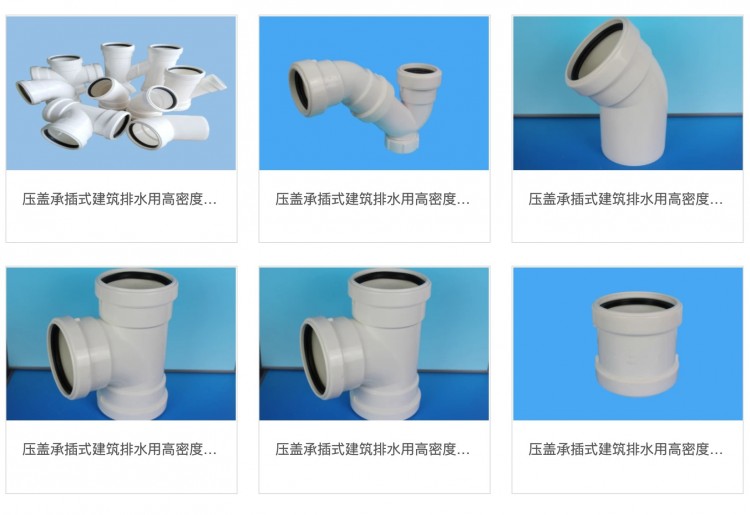 压盖承插式建筑排水用高密度...

压盖承插式建筑排水用高密度...

压盖承插式建筑排水用高密度...

压盖承插式建筑排水用高密度...

压盖承插式建筑排水用高密度...

压盖承插式建筑排水用高密度...