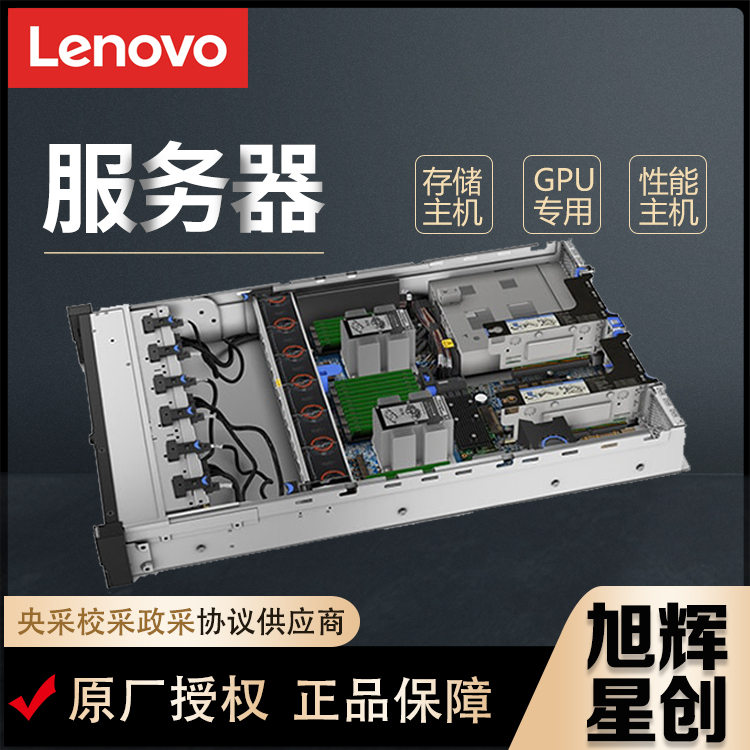 Lenovo

服务器

存储主机

GPU专用

性能主机

央采校采政采协议供应商

原厂授权 正品保障

旭辉星创