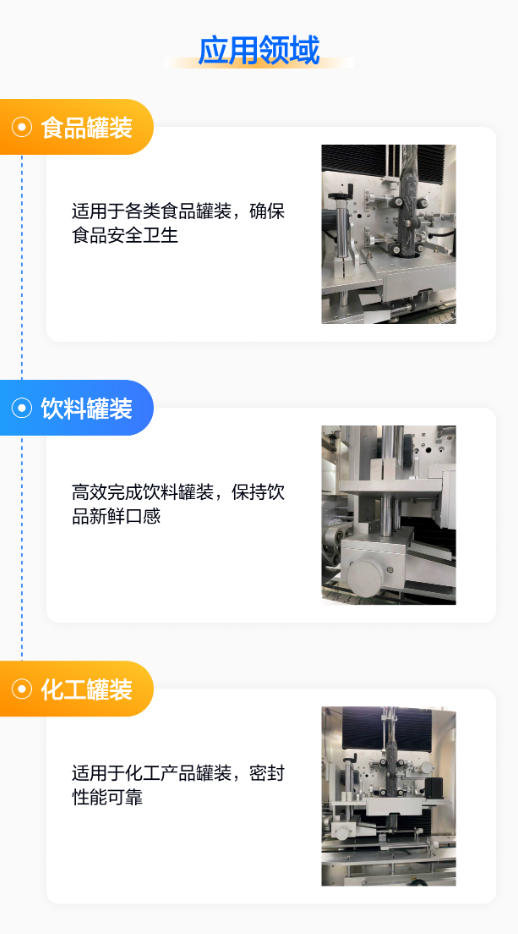 应用领域

食品罐装

适用于各类食品罐装，确保食品安全卫生

饮料罐装

高效完成饮料罐装，保持饮品新鲜口感

化工罐装

适用于化工产品罐装，密封性能可靠